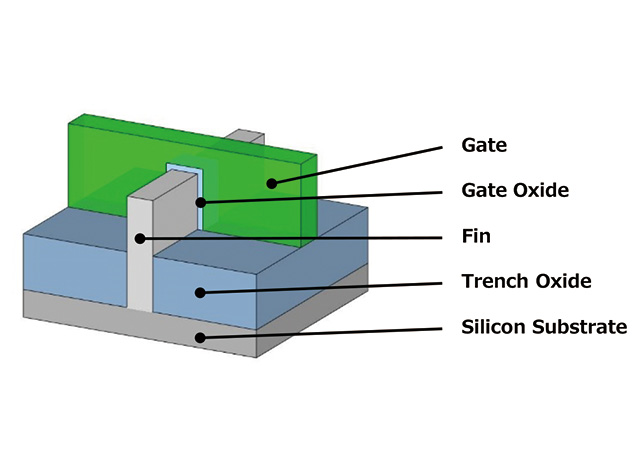 Gate
Gate Oxide
Fin
Trench Oxide
Silicon Substrate