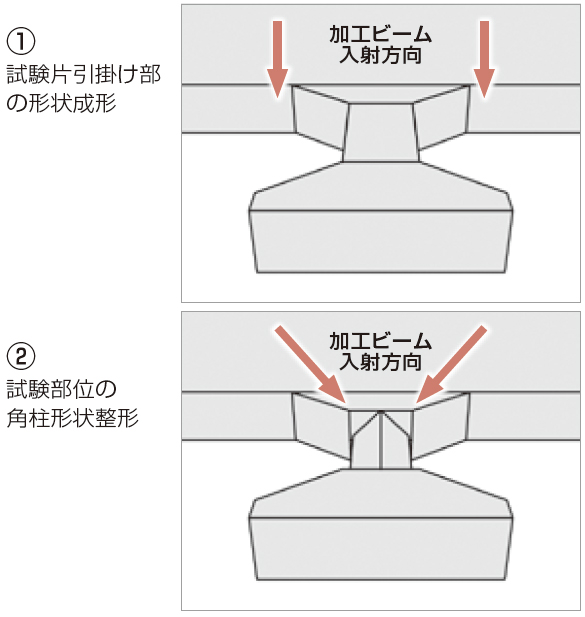 ①
試験片引掛け部の形状成形

加工ビーム
入射方向

②
試験部位の角柱形状整形

加工ビーム
入射方向