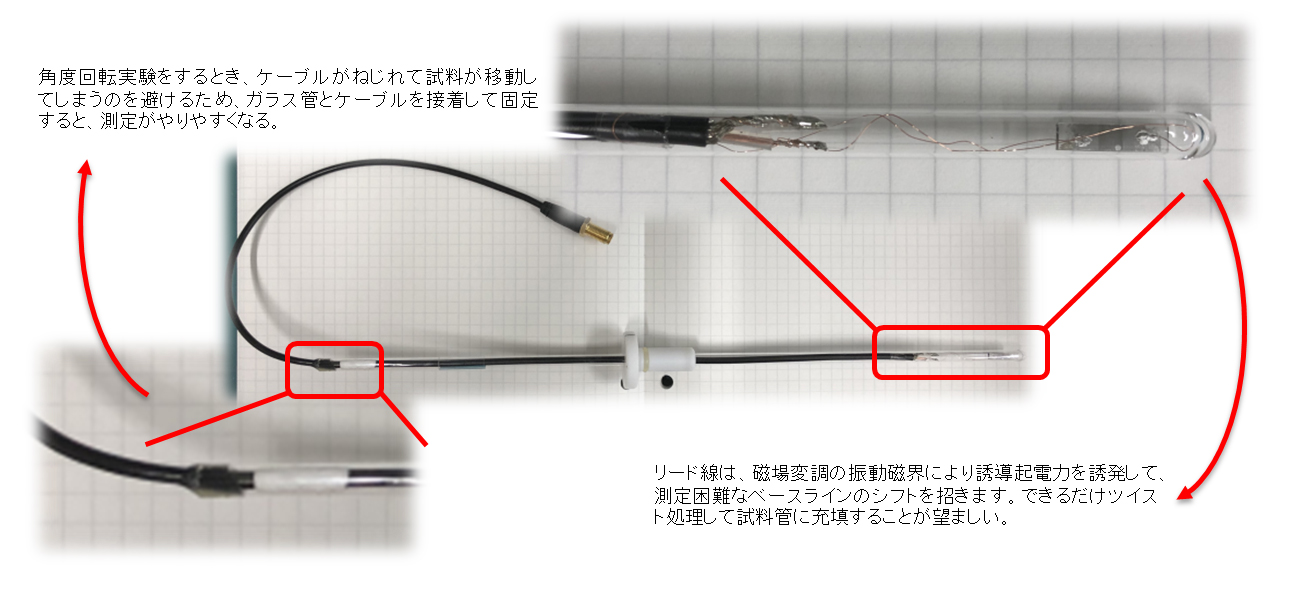 角度回転実験をするとき、ケーブルがねじれて試料が移動してしまうのを避けるため、ガラス管とケーブルを接着して固定すると、測定がやりやすくなる。

リード線は、磁場変調の振動磁界により誘導起電力を誘発して、測定困難なベースラインのシフトを招きます。できるだけツイスト処理して試料管に充填することが望ましい。