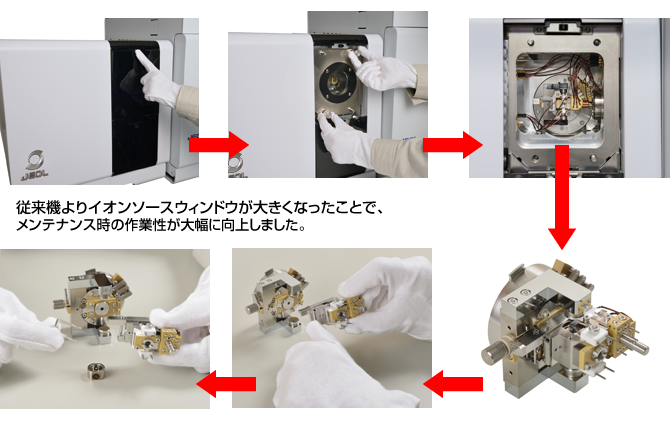 JEOL

JEOL

従来機よりイオンソースウィンドウが大きくなったことで、メンテナンス時の作業性が大幅に向上しました。