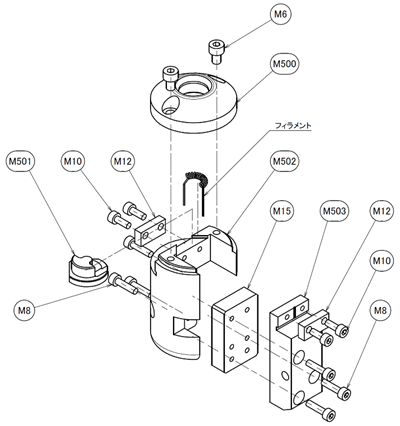 M6

M500

フィラメント

M501

M10

M12

M502

M15

M503

M12

M10

M8

M8