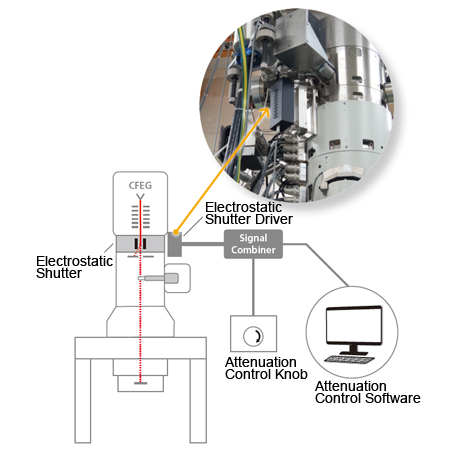 CFEG

Electrostatic Shutter Driver

Signal Combiner

Electrostatic Shutter

Attenuation Control Knob

Attenuation Control Software