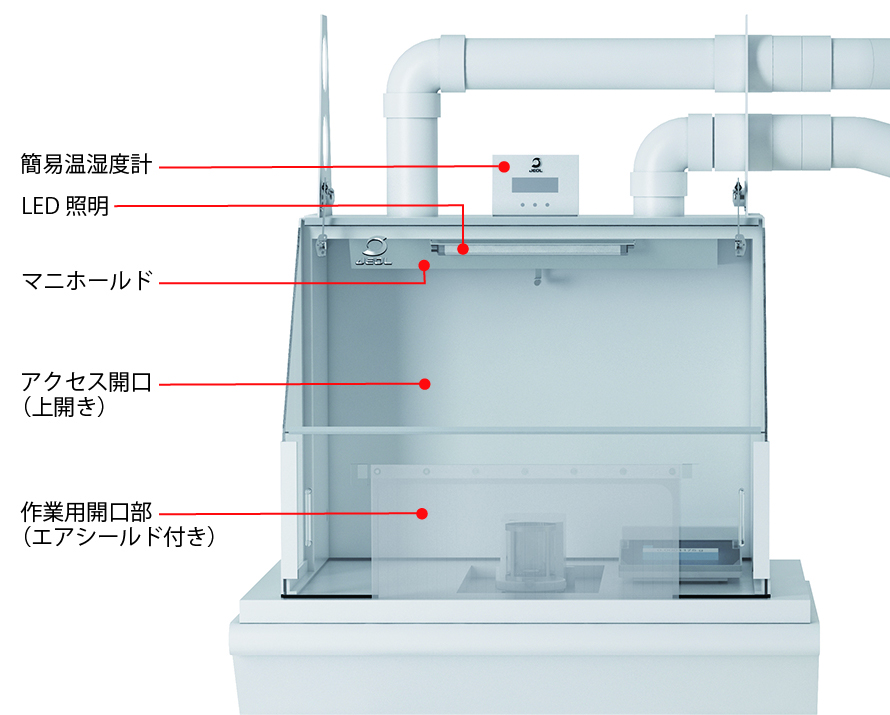 簡易温湿度計

LED 照明

マニホールド

アクセス開口
（上開き）

作業用開口部
（エアシールド付き）

JEOL

JEOL